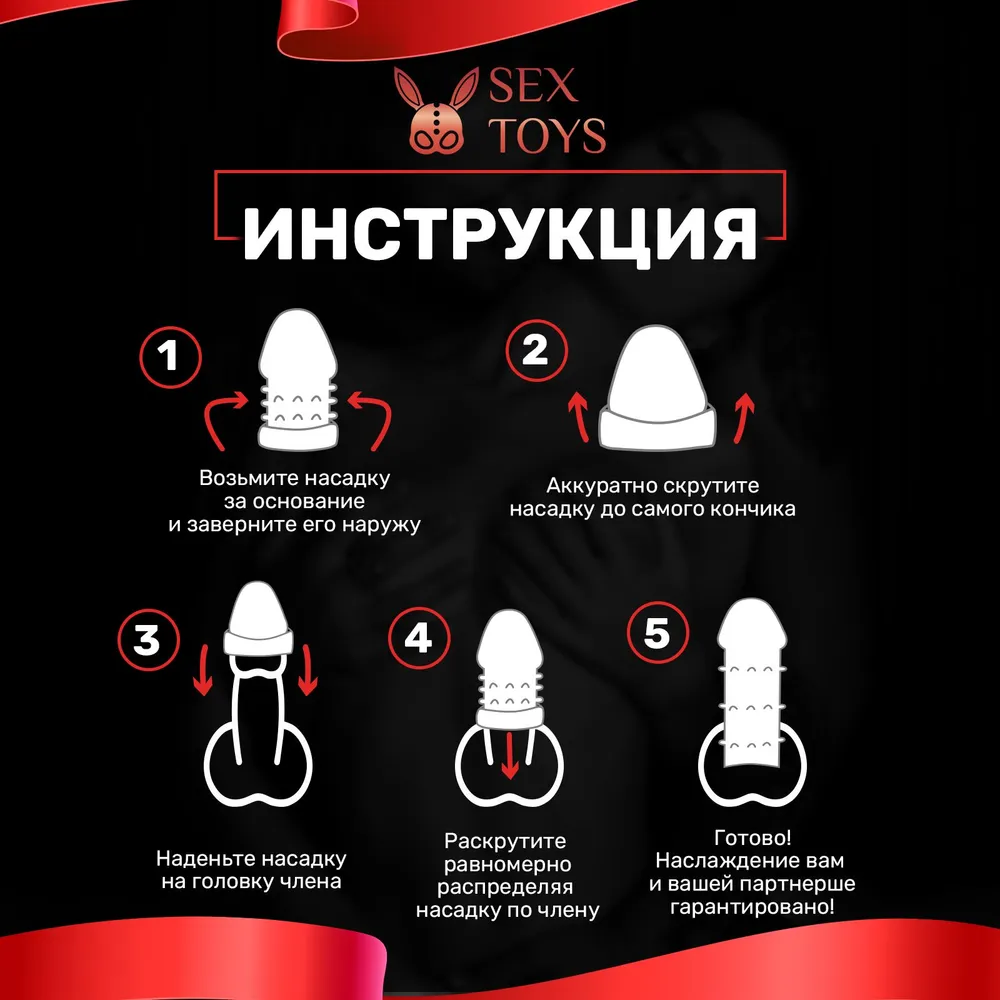 SEX TOYS

ИНСТРУКЦИЯ

1
Возьмите насадку за основание и заверните его наружу

2
Аккуратно скрутите насадку до самого кончика

3
Наденьте насадку на головку члена

4
Раскрутите равномерно распределяя насадку по члену

5
Готово! Наслаждение вам и вашей партнерше гарантировано!